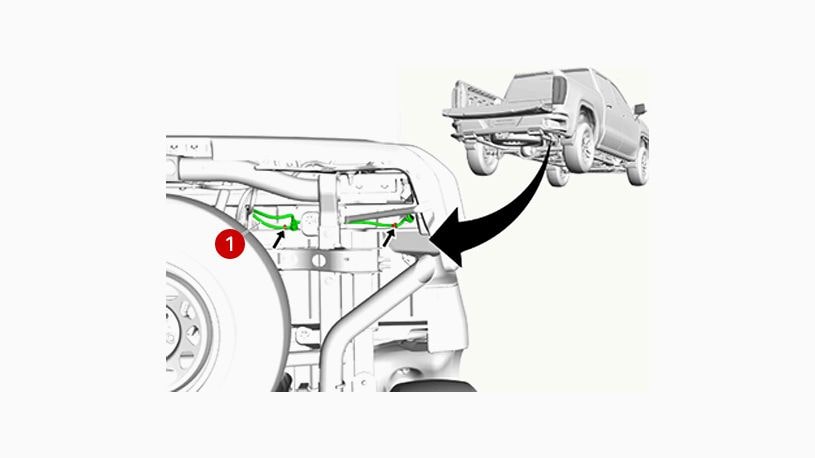 1