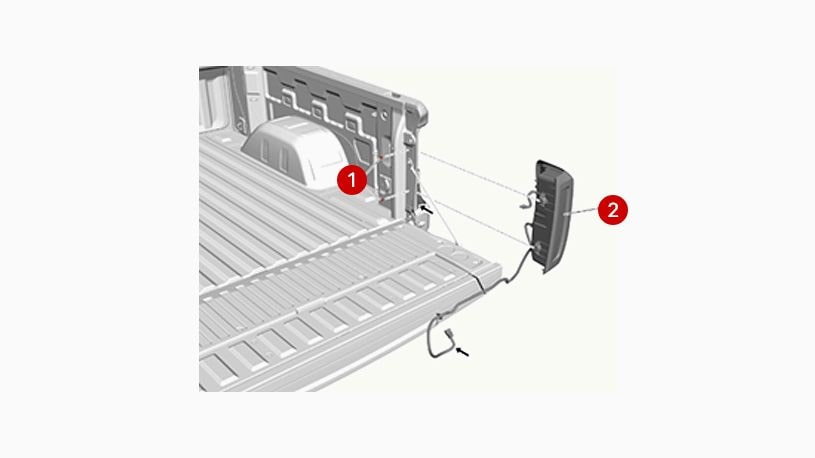 1
2