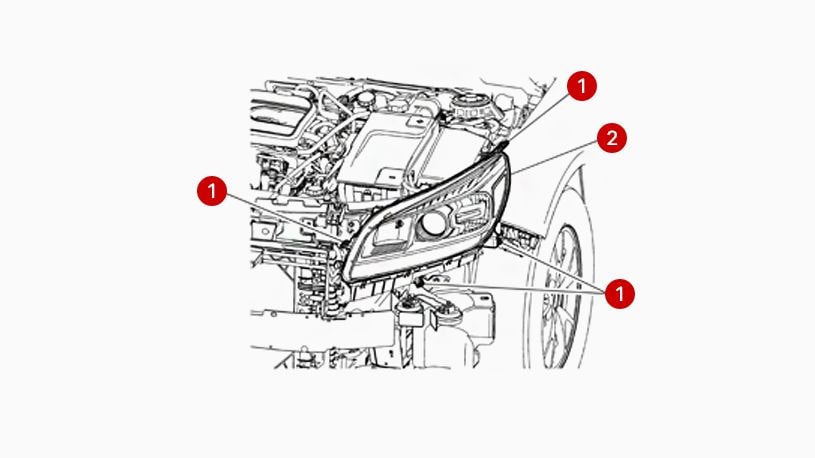 1
2
1
1