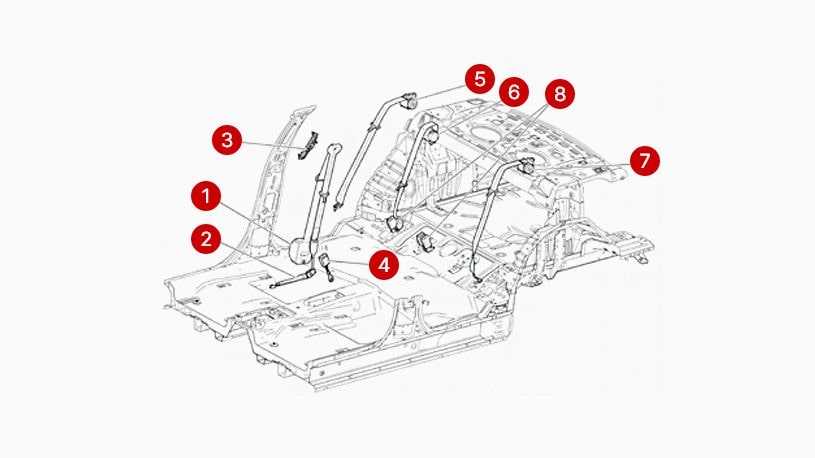 5
6
8
3
7
1
2
4